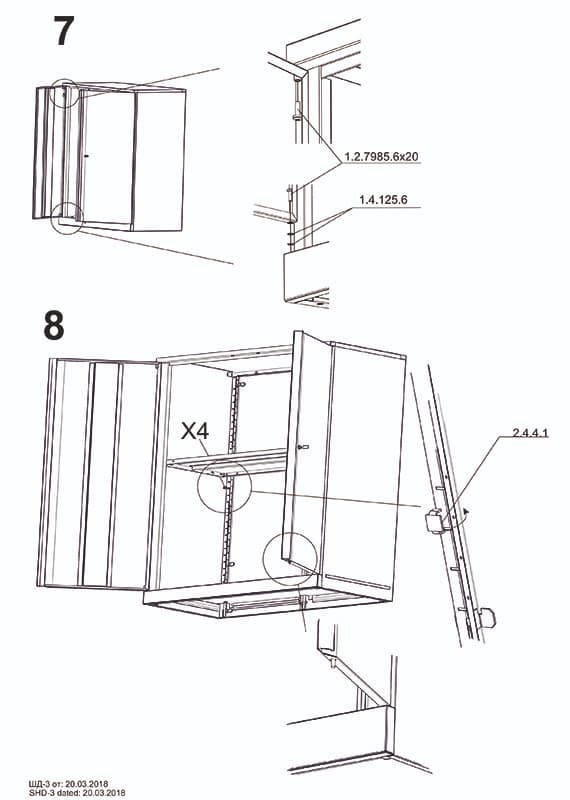 7

1.2.7985.6x20

1.4.125.6

8

X4

2.4.4.1

ШД-3 от: 20.03.2018
SHD-3 dated: 20.03.2018