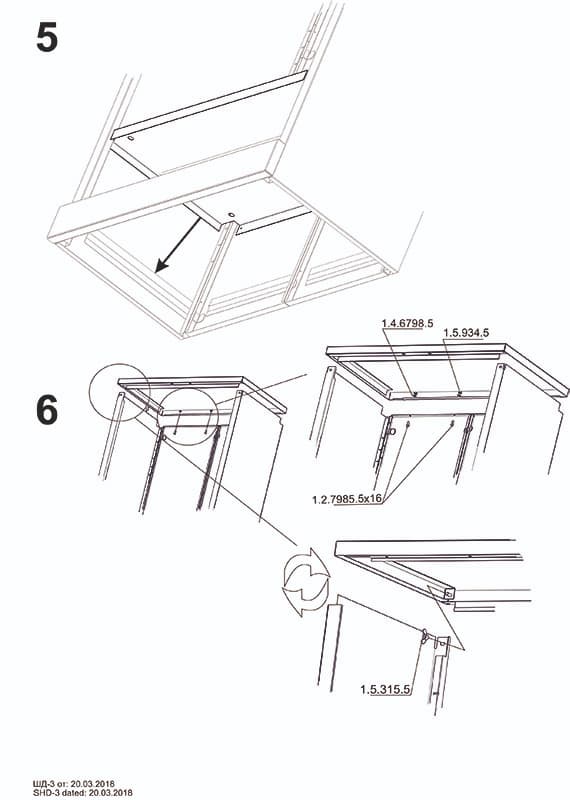 5

6

1.4.6798.5

1.5.934.5

1.2.7985.5x16

1.5.315.5

ШД-3 от: 20.03.2018
SHD-3 dated: 20.03.2018